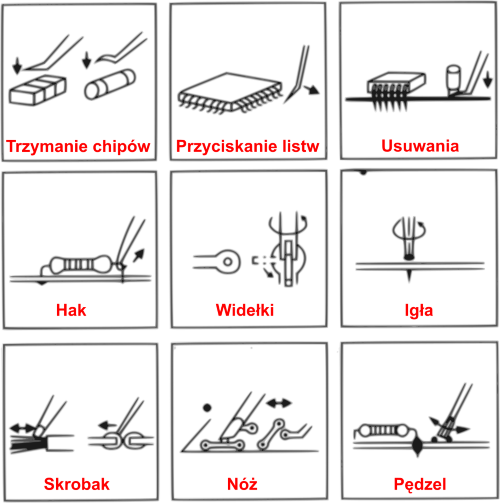 Trzymanie chipów

Przyciskanie listw

Usuwania

Hak

Widełki

Igła

Skrobak

Nóż

Pędzel